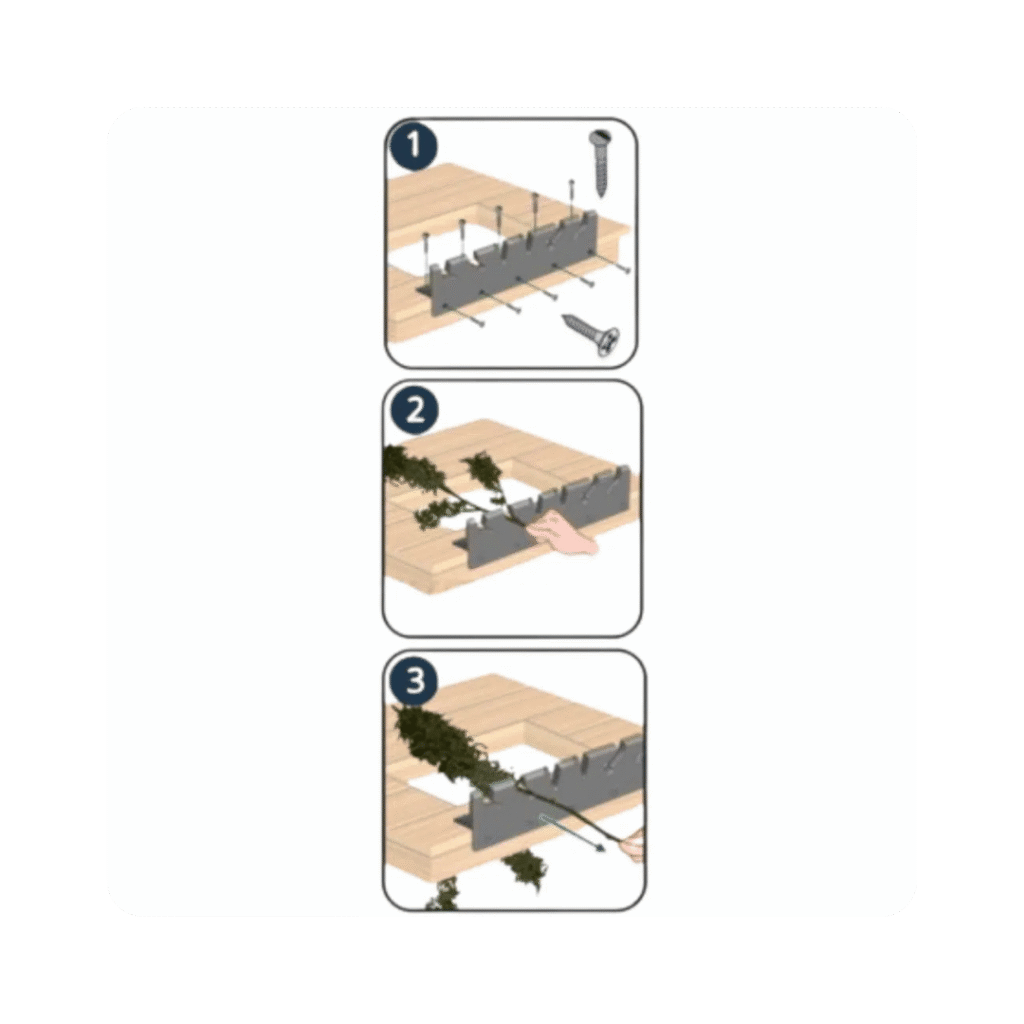 1

2

3